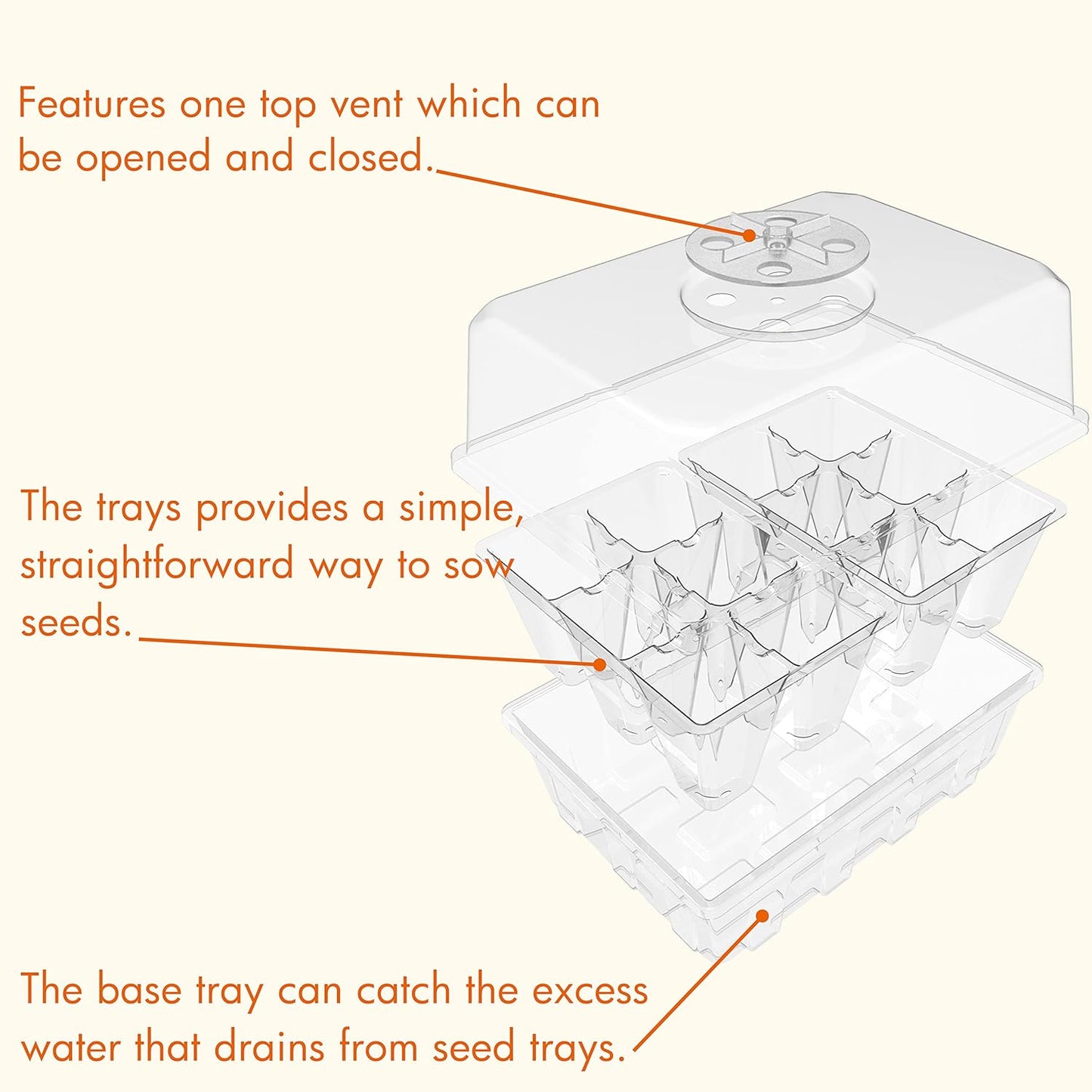 Features one top vent which can be opened and closed.

The trays provides a simple, straightforward way to sow seeds.

The base tray can catch the excess water that drains from seed trays.