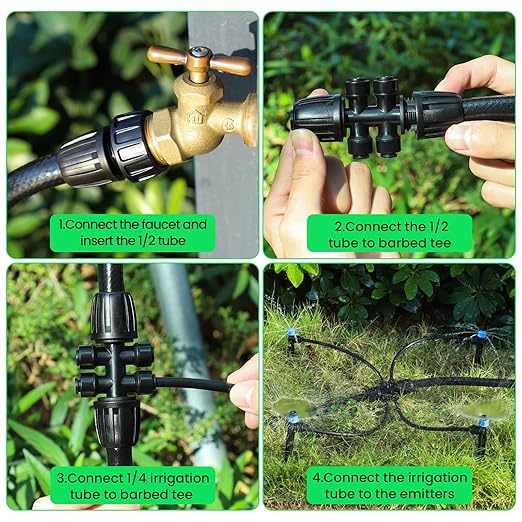 1.Connect the faucet and insert the 1/2 tube

2.Connect the 1/2 tube to barbed tee

3.Connect 1/4 irrigation tube to barbed tee

4.Connect the irrigation tube to the emitters