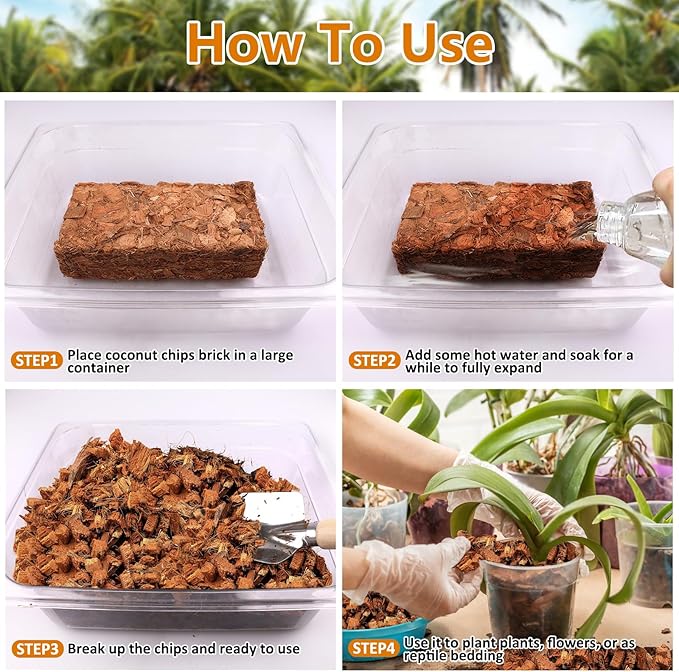 How To Use

STEP1 Place coconut chips brick in a large container

STEP2 Add some hot water and soak for a while to fully expand

STEP3 Break up the chips and ready to use

STEP4 Use it to plant plants, flowers, or as reptile bedding