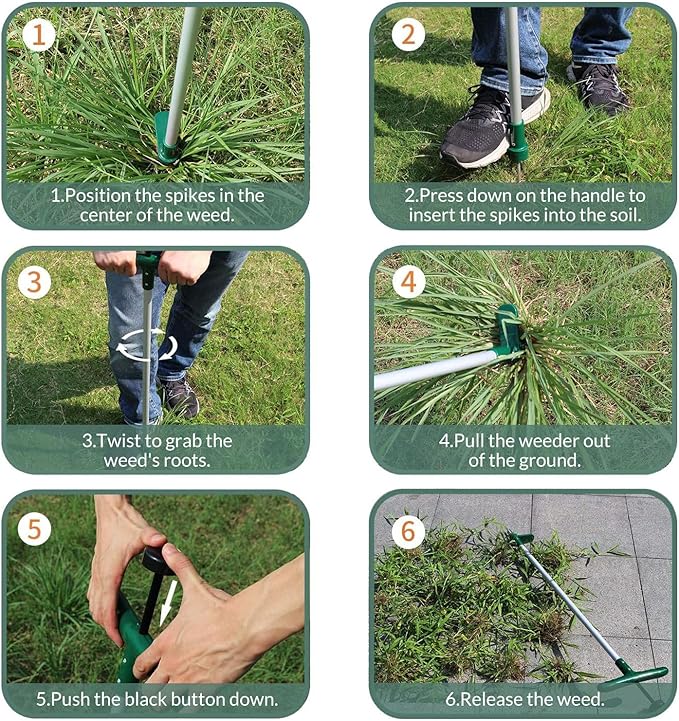 1

1.Position the spikes in the center of the weed.

2

2.Press down on the handle to insert the spikes into the soil.

3

3.Twist to grab the weed's roots.

4

4.Pull the weeder out of the ground.

5

5.Push the black button down.

6

6.Release the weed.