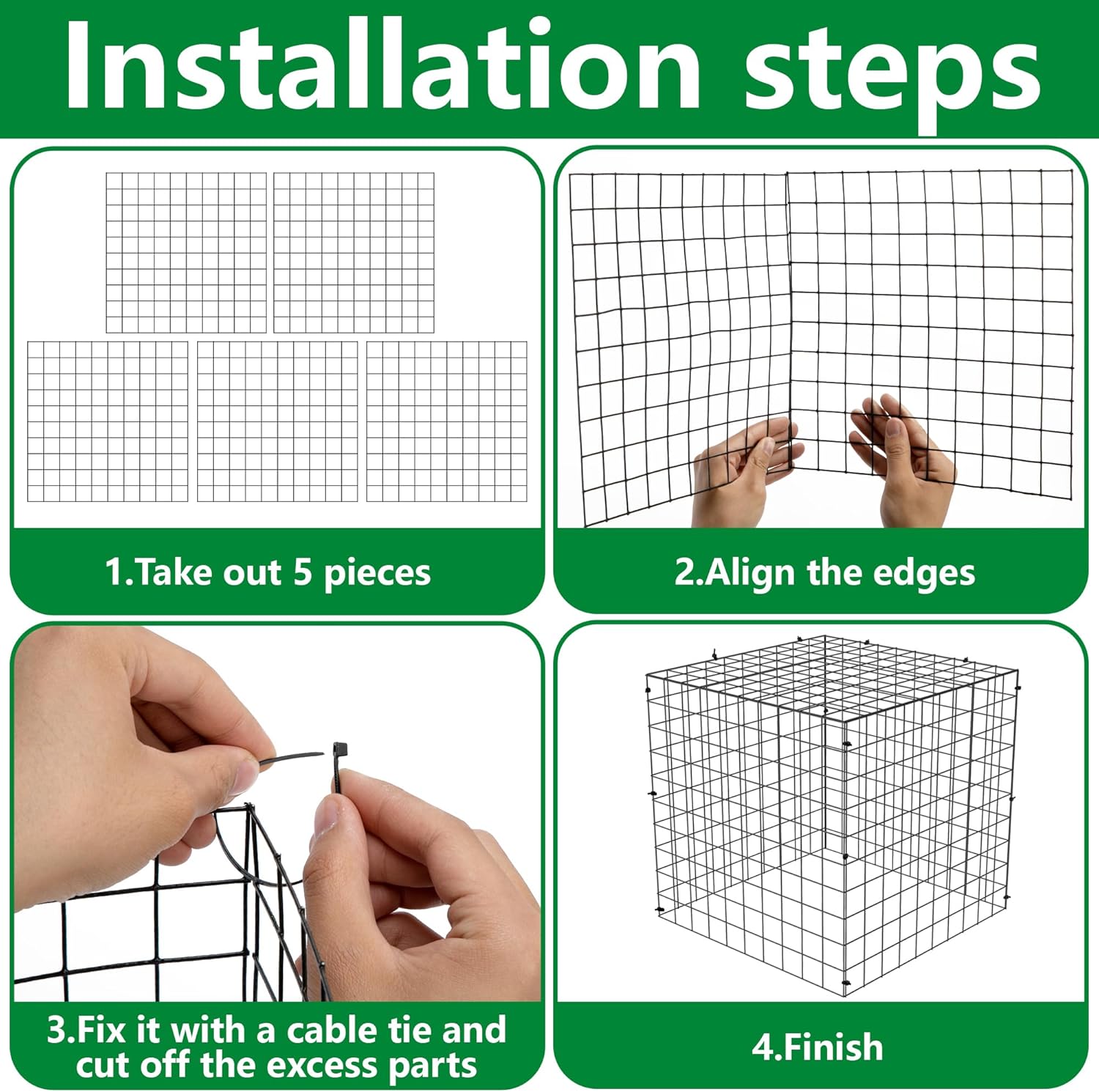 Installation steps

1.Take out 5 pieces

2.Align the edges

3.Fix it with a cable tie and cut off the excess parts

4.Finish