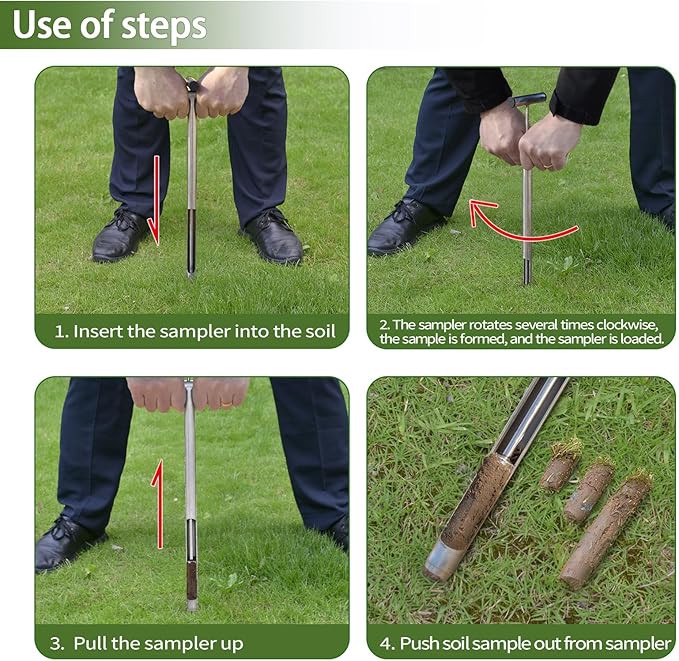 Use of steps

1. Insert the sampler into the soil

2. The sampler rotates several times clockwise, the sample is formed, and the sampler is loaded.

3. Pull the sampler up

4. Push soil sample out from sampler