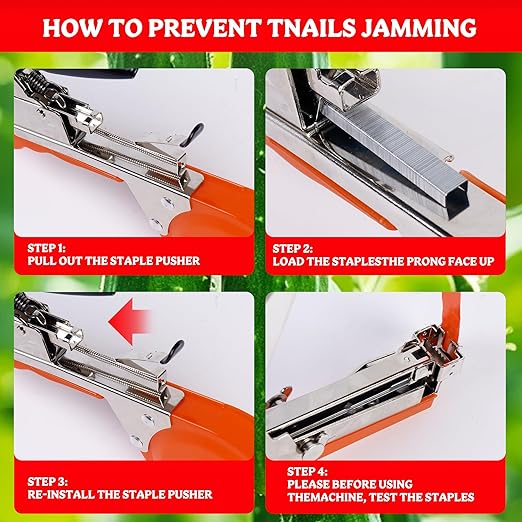 HOW TO PREVENT TNAILS JAMMING

STEP 1:
PULL OUT THE STAPLE PUSHER

STEP 2:
LOAD THE STAPLESTHE PRONG FACE UP

STEP 3:
RE-INSTALL THE STAPLE PUSHER

STEP 4:
PLEASE BEFORE USING THEMACHINE, TEST THE STAPLES