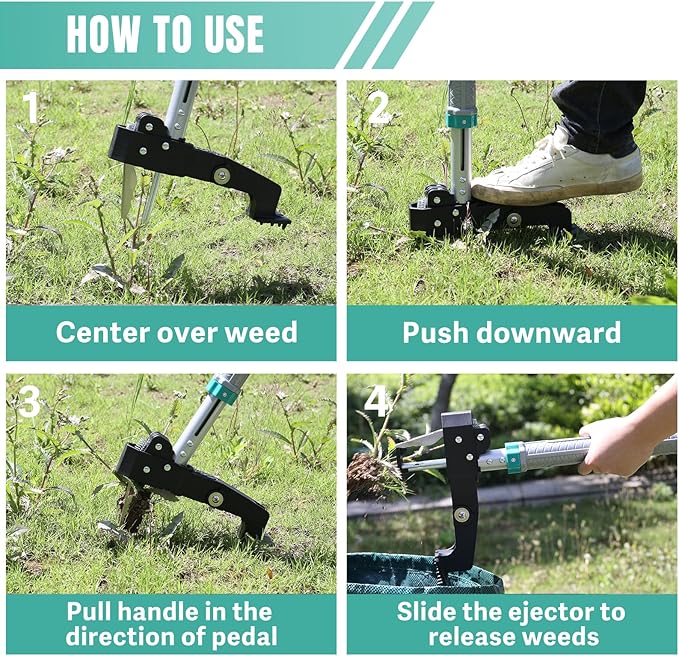 HOW TO USE

1

Center over weed

2

Push downward

3

Pull handle in the direction of pedal

4

Slide the ejector to release weeds