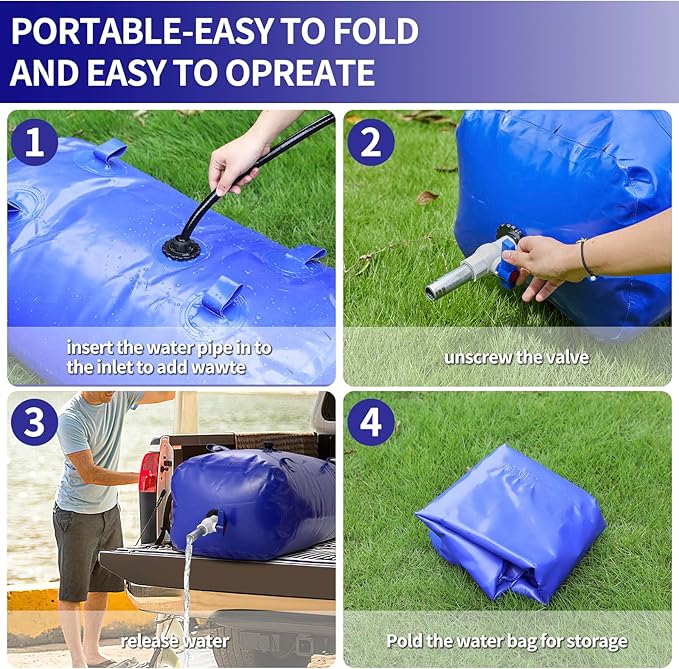 PORTABLE-EASY TO FOLD AND EASY TO OPREATE

1

insert the water pipe in to the inlet to add wawte

2

unscrew the valve

3

release water

4

Pold the water bag for storage