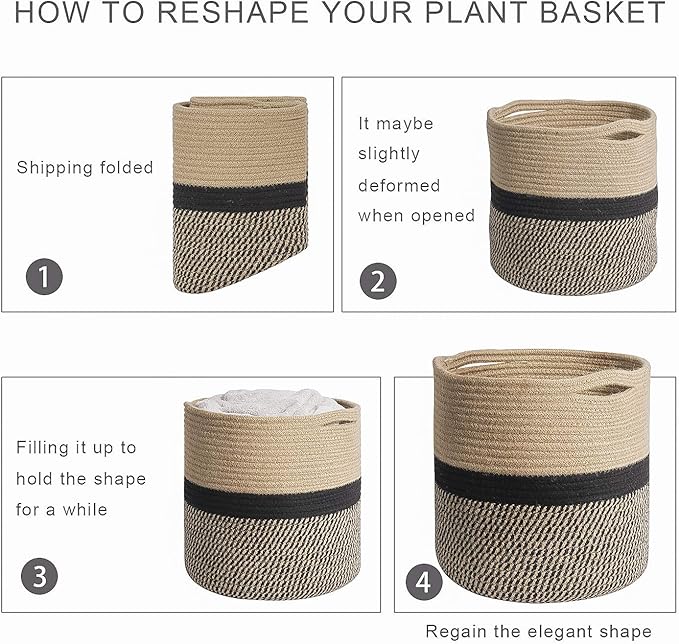 HOW TO RESHAPE YOUR PLANT BASKET

Shipping folded

1

It maybe slightly deformed when opened

2

Filling it up to hold the shape for a while

3

4

Regain the elegant shape