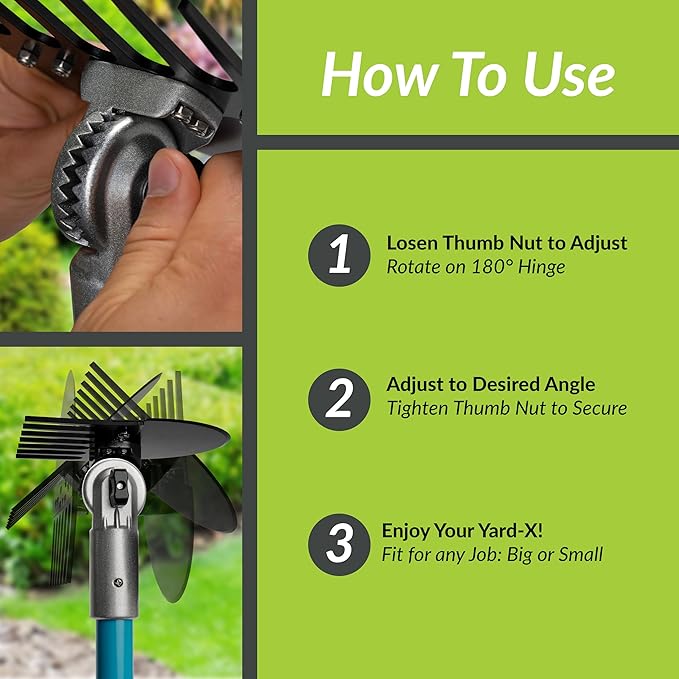 How To Use

1
Losen Thumb Nut to Adjust
Rotate on 180° Hinge

2
Adjust to Desired Angle
Tighten Thumb Nut to Secure

3
Enjoy Your Yard-X!
Fit for any Job: Big or Small