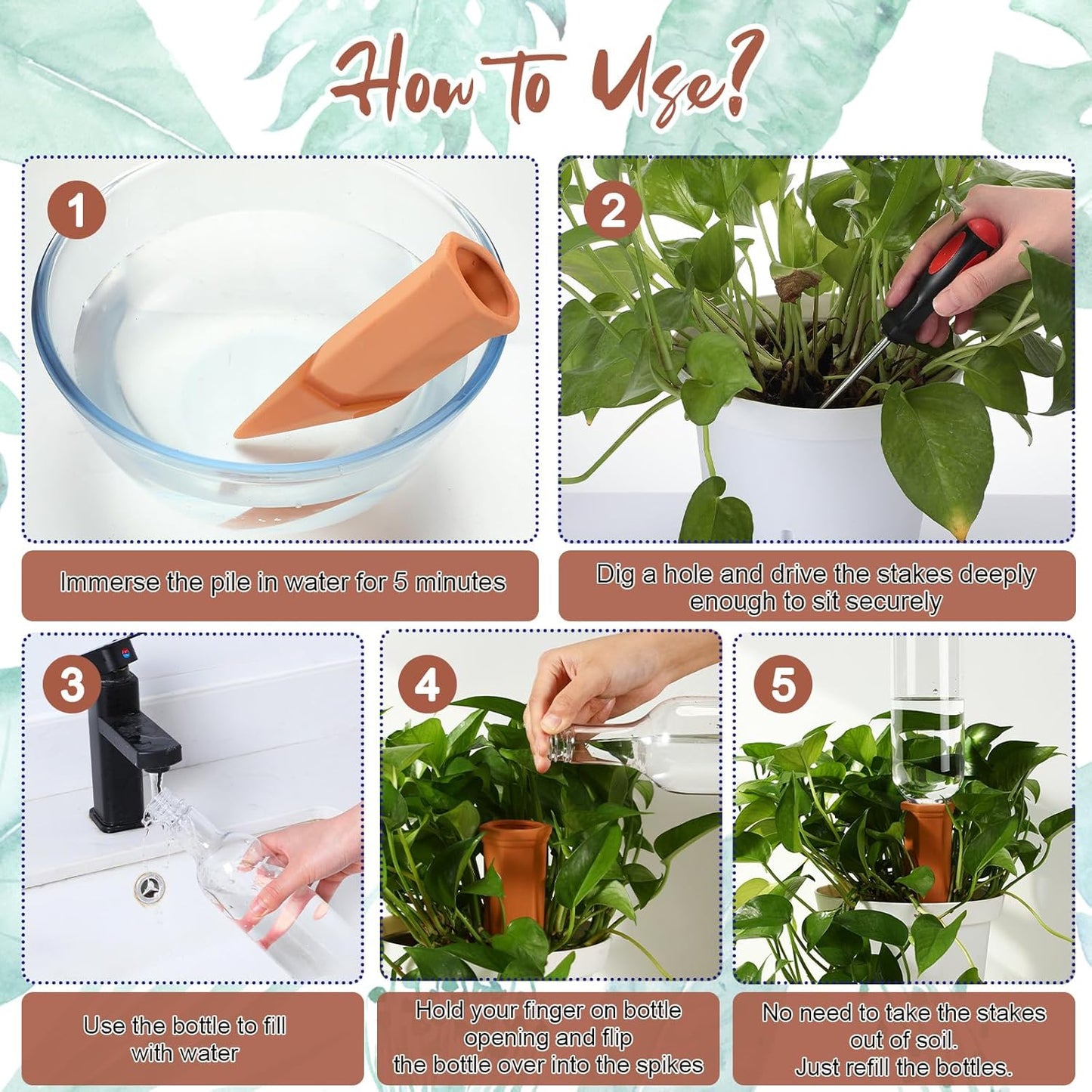 How to Use?

1

Immerse the pile in water for 5 minutes

2

Dig a hole and drive the stakes deeply enough to sit securely

3

Use the bottle to fill with water

4

Hold your finger on bottle opening and flip the bottle over into the spikes

5

No need to take the stakes out of soil. Just refill the bottles.