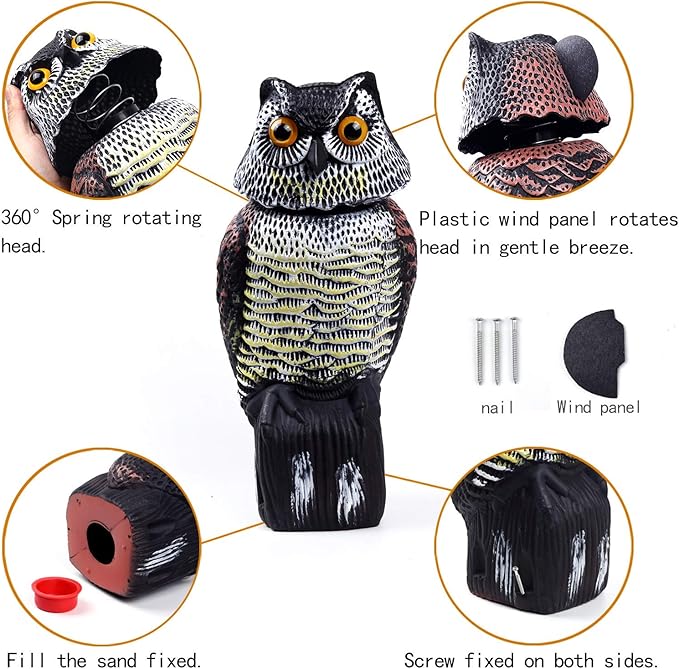 360° Spring rotating head.

Plastic wind panel rotates head in gentle breeze.

nail

Wind panel

Fill the sand fixed.

Screw fixed on both sides.