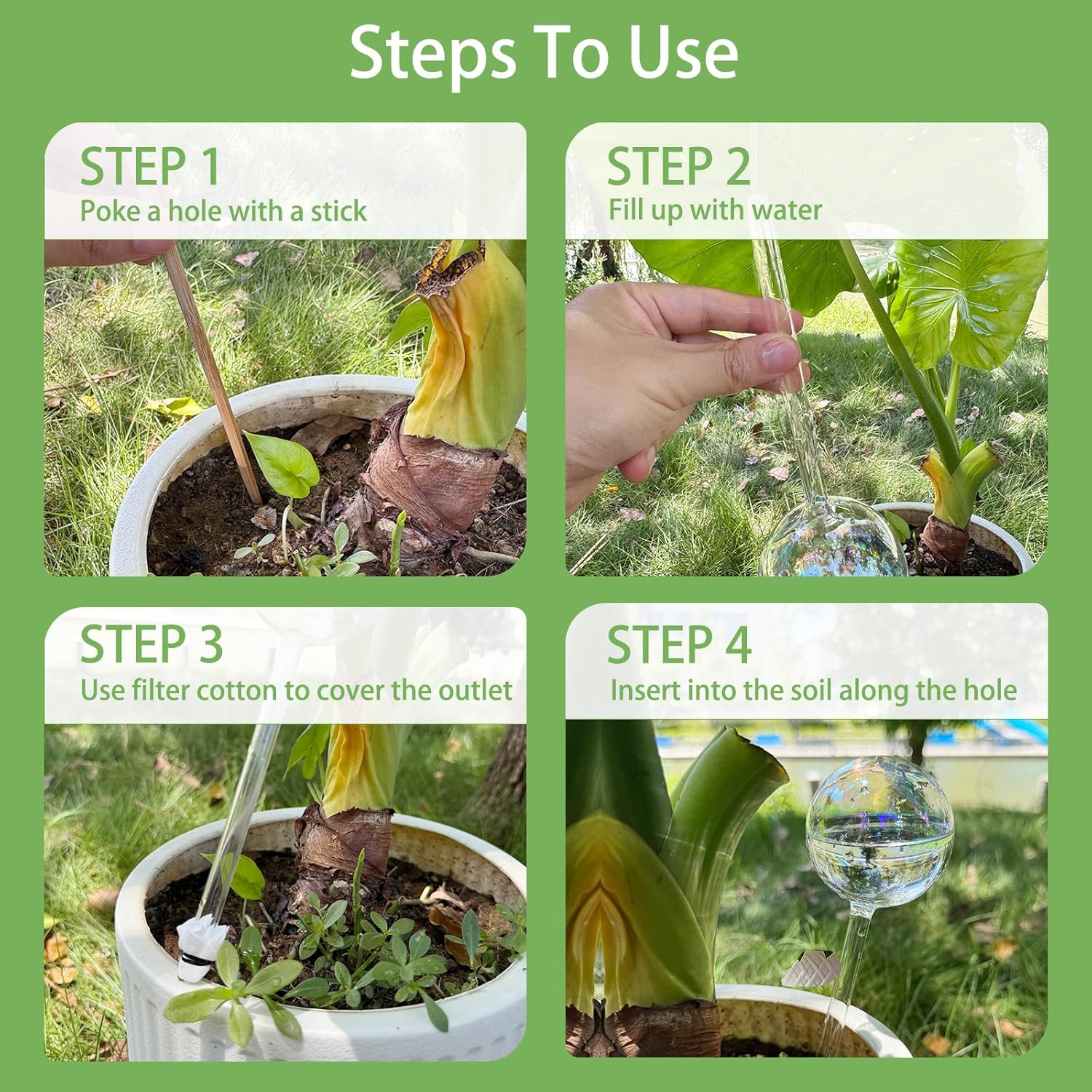 Steps To Use

STEP 1
Poke a hole with a stick

STEP 2
Fill up with water

STEP 3
Use filter cotton to cover the outlet

STEP 4
Insert into the soil along the hole