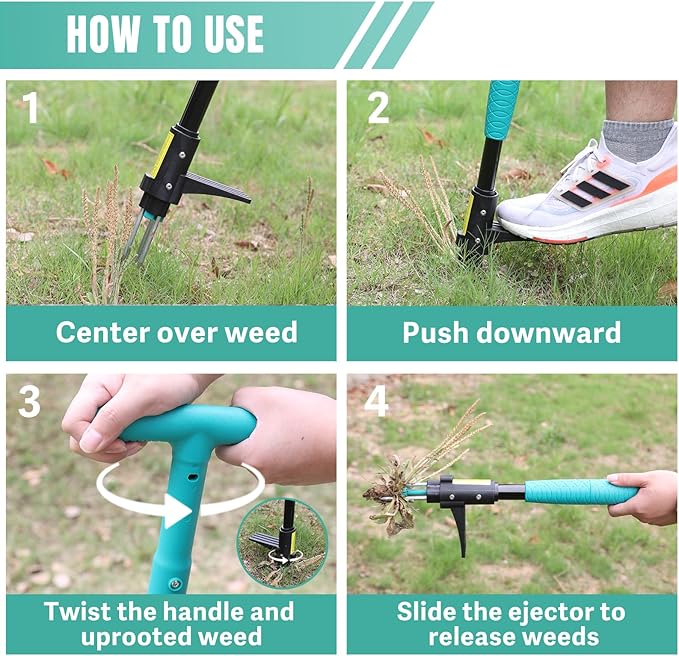 HOW TO USE

1

Center over weed

2

Push downward

3

Twist the handle and uprooted weed

4

Slide the ejector to release weeds