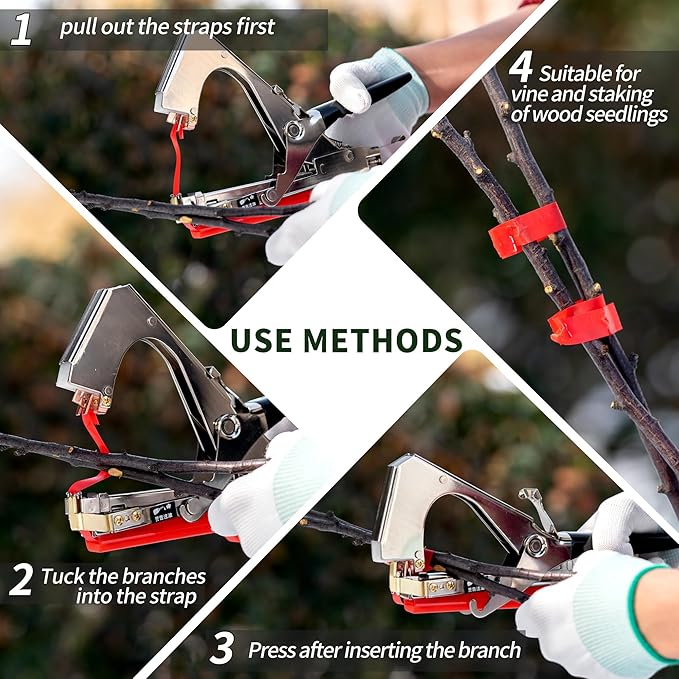 1 pull out the straps first

4 Suitable for vine and staking of wood seedlings

USE METHODS

2 Tuck the branches into the strap

3 Press after inserting the branch