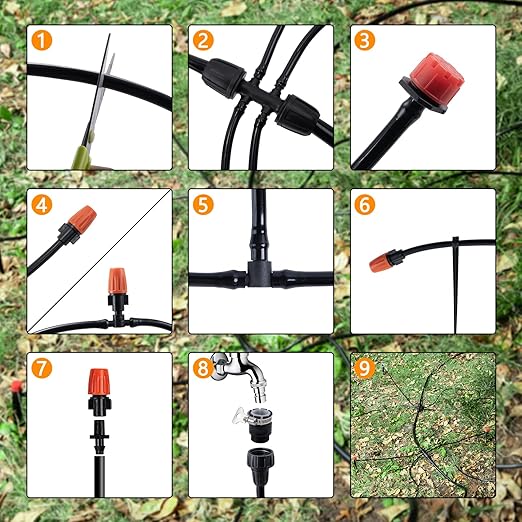 1
2
3
4
5
6
7
8
9