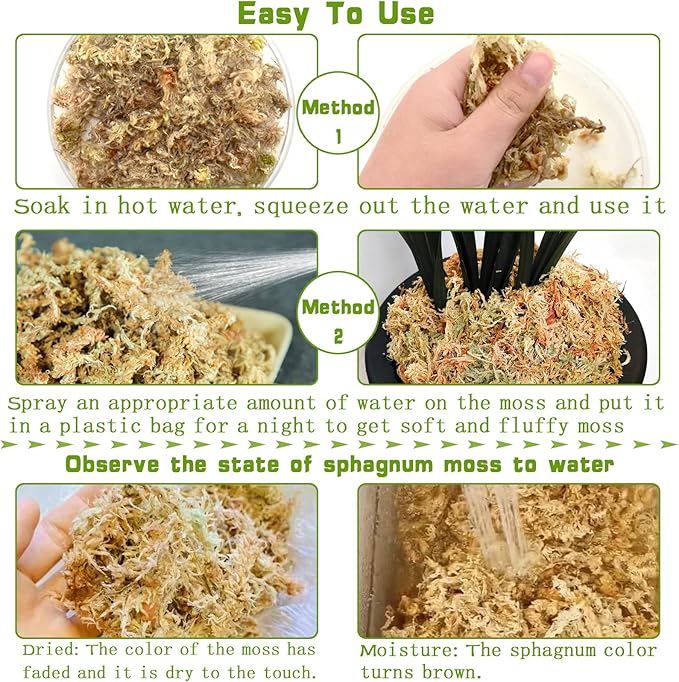 Easy To Use

Method 1

Soak in hot water, squeeze out the water and use it

Method 2

Spray an appropriate amount of water on the moss and put it in a plastic bag for a night to get soft and fluffy moss

Observe the state of sphagnum moss to water

Dried: The color of the moss has faded and it is dry to the touch.

Moisture: The sphagnum color turns brown.