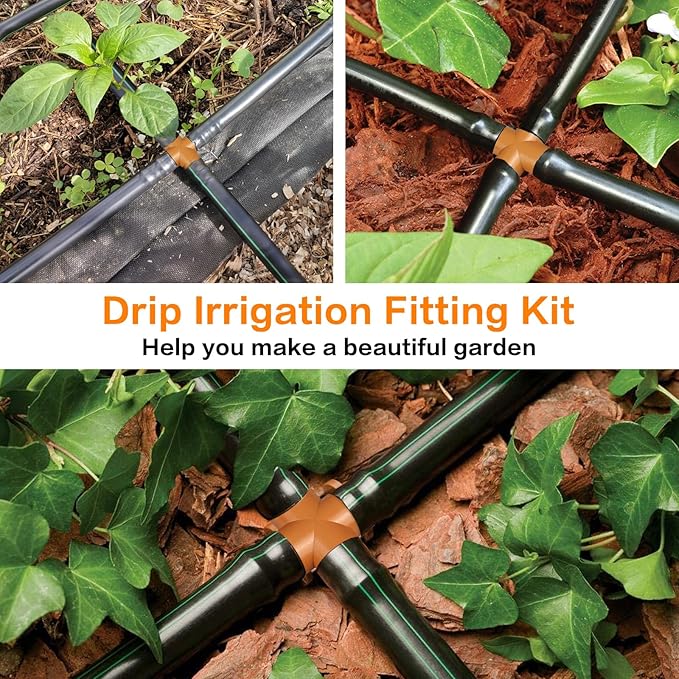 Drip Irrigation Fitting Kit
Help you make a beautiful garden