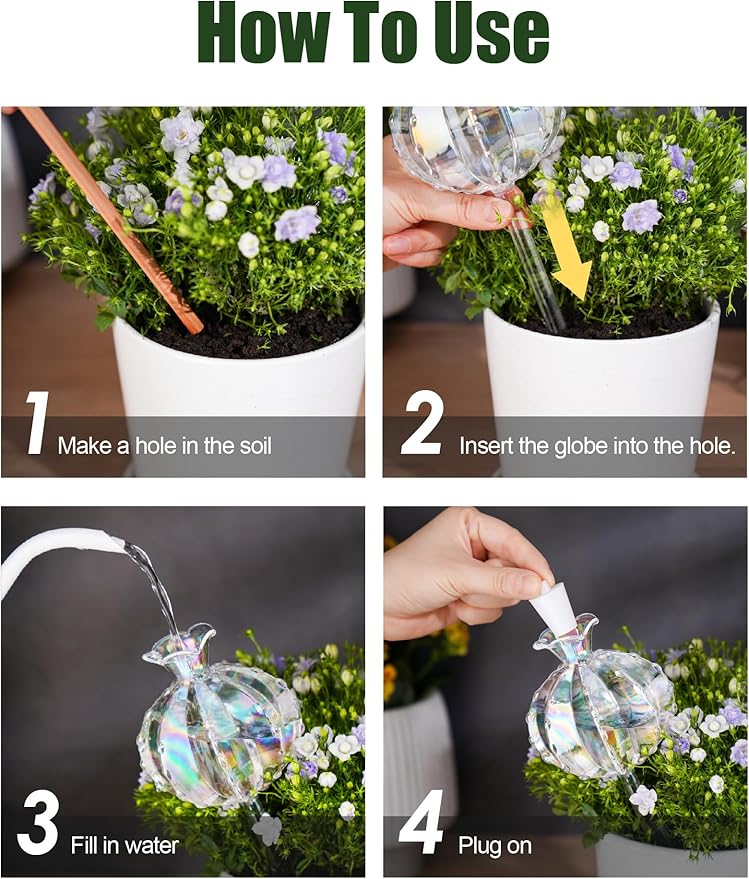 How To Use

1 Make a hole in the soil

2 Insert the globe into the hole.

3 Fill in water

4 Plug on