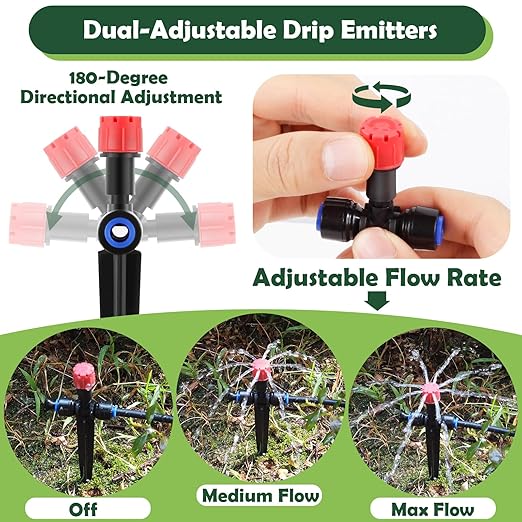 Dual-Adjustable Drip Emitters

180-Degree Directional Adjustment

Adjustable Flow Rate

Off

Medium Flow

Max Flow