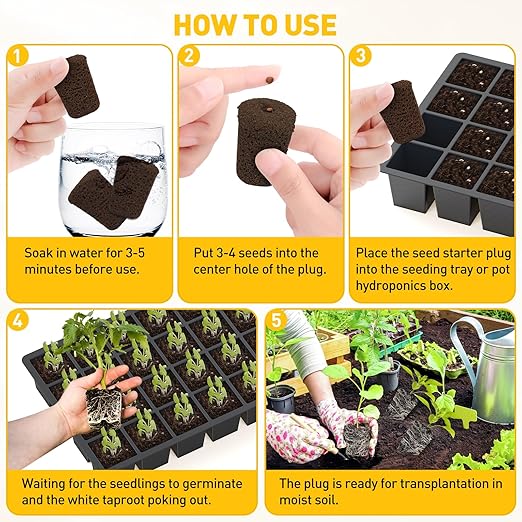 HOW TO USE

1

Soak in water for 3-5 minutes before use.

2

Put 3-4 seeds into the center hole of the plug.

3

Place the seed starter plug into the seeding tray or pot hydroponics box.

4

Waiting for the seedlings to germinate and the white taproot poking out.

5

The plug is ready for transplantation in moist soil.