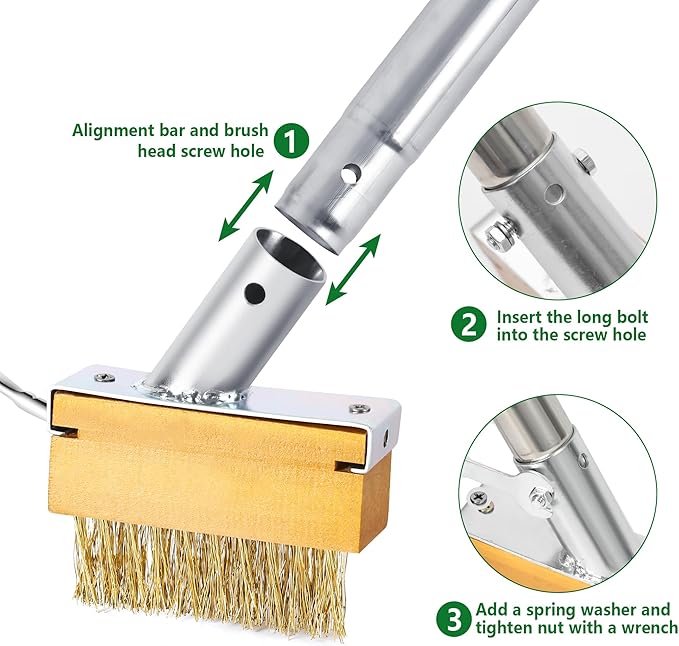 Alignment bar and brush head screw hole

1

2 Insert the long bolt into the screw hole

3 Add a spring washer and tighten nut with a wrench