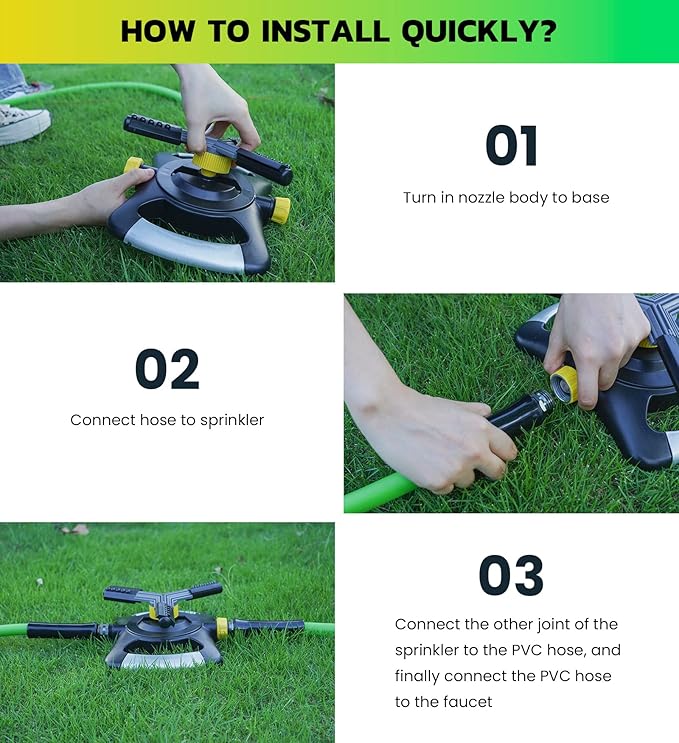 HOW TO INSTALL QUICKLY?

01

Turn in nozzle body to base

02

Connect hose to sprinkler

03

Connect the other joint of the sprinkler to the PVC hose, and finally connect the PVC hose to the faucet