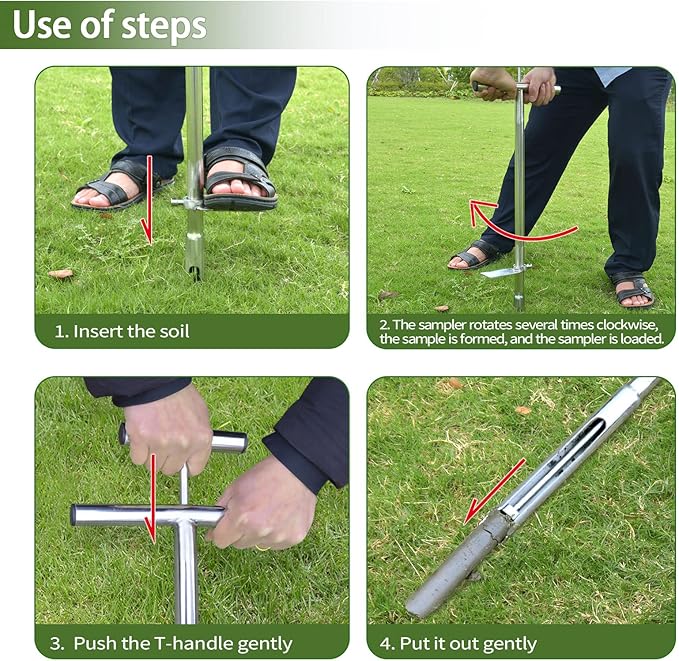 Use of steps

1. Insert the soil

2. The sampler rotates several times clockwise, the sample is formed, and the sampler is loaded.

3. Push the T-handle gently

4. Put it out gently