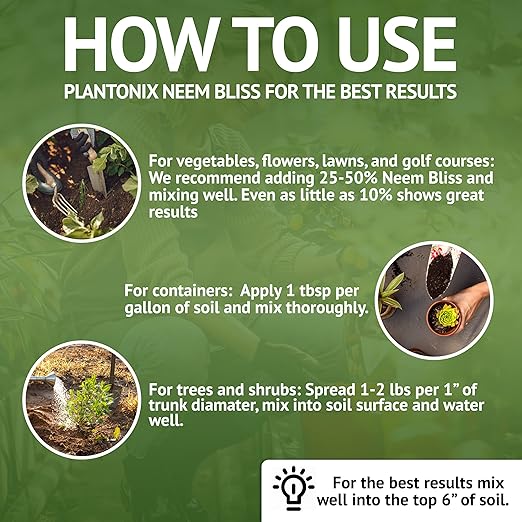 HOW TO USE

PLANTONIX NEEM BLISS FOR THE BEST RESULTS

For vegetables, flowers, lawns, and golf courses: We recommend adding 25-50% Neem Bliss and mixing well. Even as little as 10% shows great results

For containers: Apply 1 tbsp per gallon of soil and mix thoroughly.

For trees and shrubs: Spread 1-2 lbs per 1" of trunk diamater, mix into soil surface and water well.

For the best results mix well into the top 6" of soil.