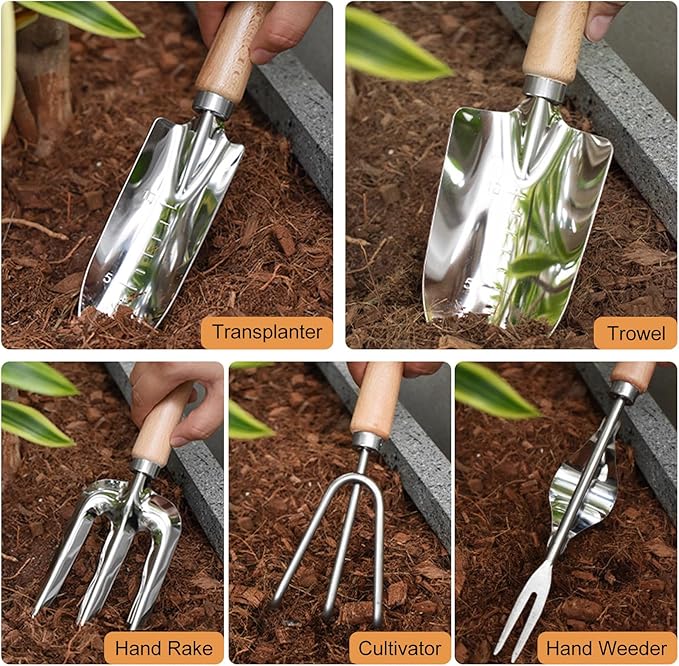 10
5
Transplanter

10
5
Trowel

Hand Rake

Cultivator

Hand Weeder