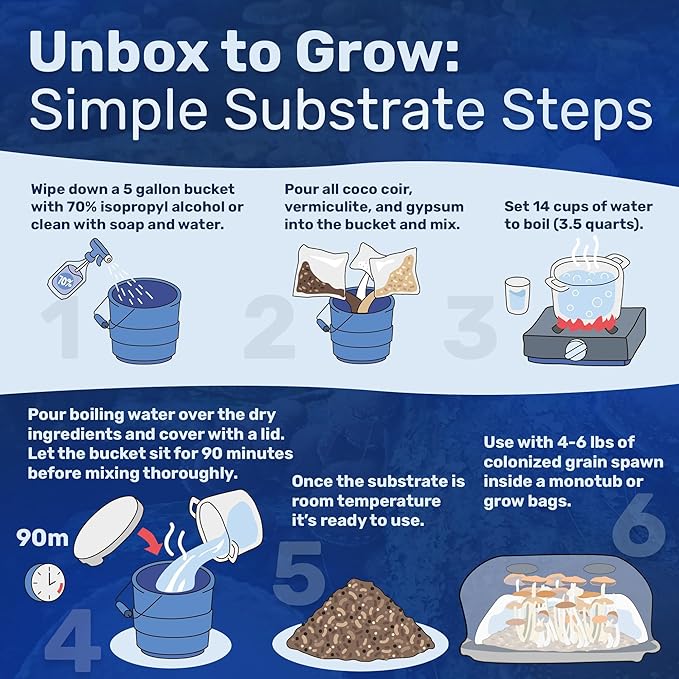 Unbox to Grow:
Simple Substrate Steps

Wipe down a 5 gallon bucket with 70% isopropyl alcohol or clean with soap and water.

70%

1

Pour all coco coir, vermiculite, and gypsum into the bucket and mix.

2

Set 14 cups of water to boil (3.5 quarts).

3

Pour boiling water over the dry ingredients and cover with a lid. Let the bucket sit for 90 minutes before mixing thoroughly.

90m

4

Once the substrate is room temperature it's ready to use.

5

Use with 4-6 lbs of colonized grain spawn inside a monotub or grow bags.

6