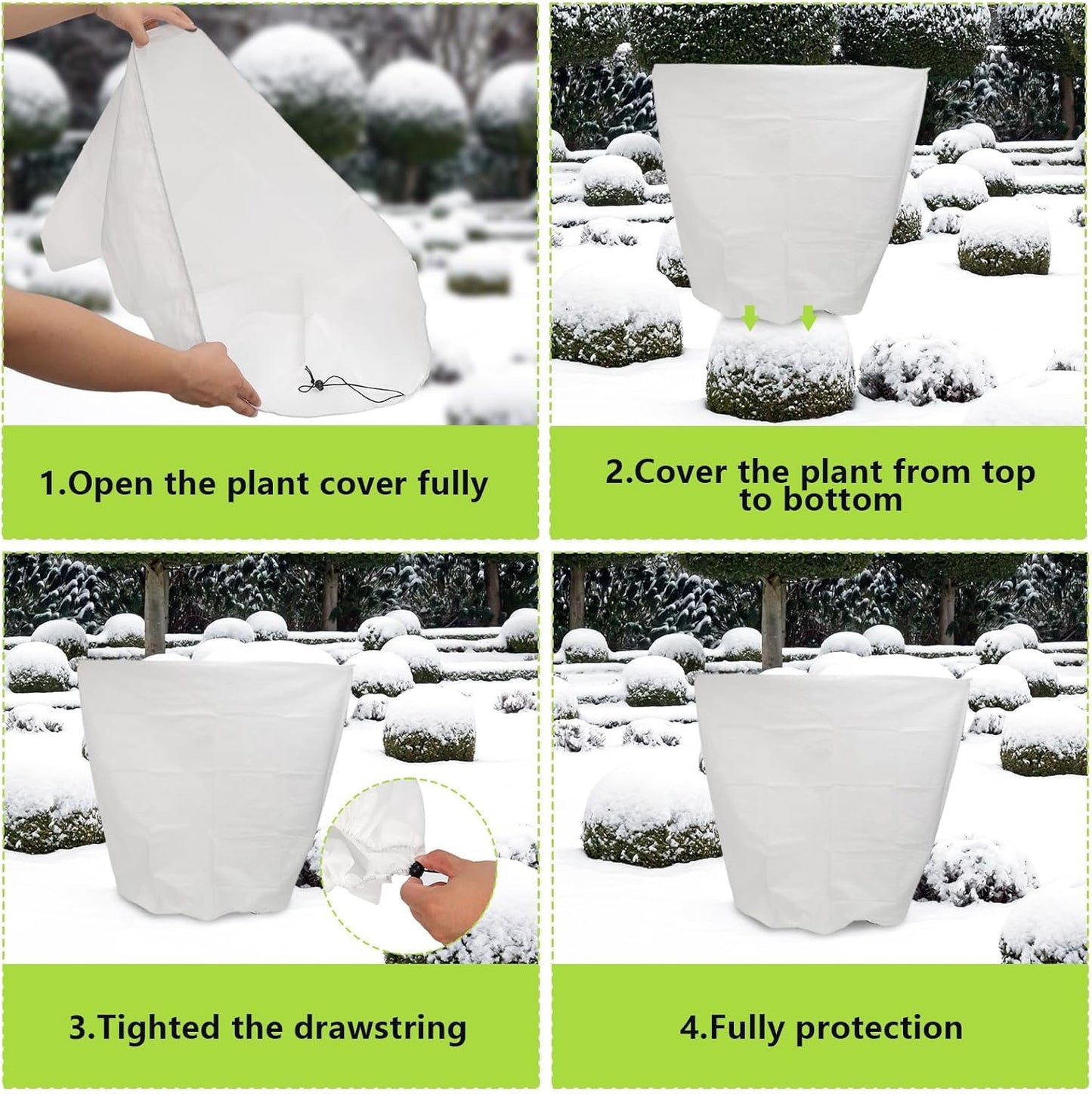 1.Open the plant cover fully

2.Cover the plant from top to bottom

3.Tighted the drawstring

4.Fully protection