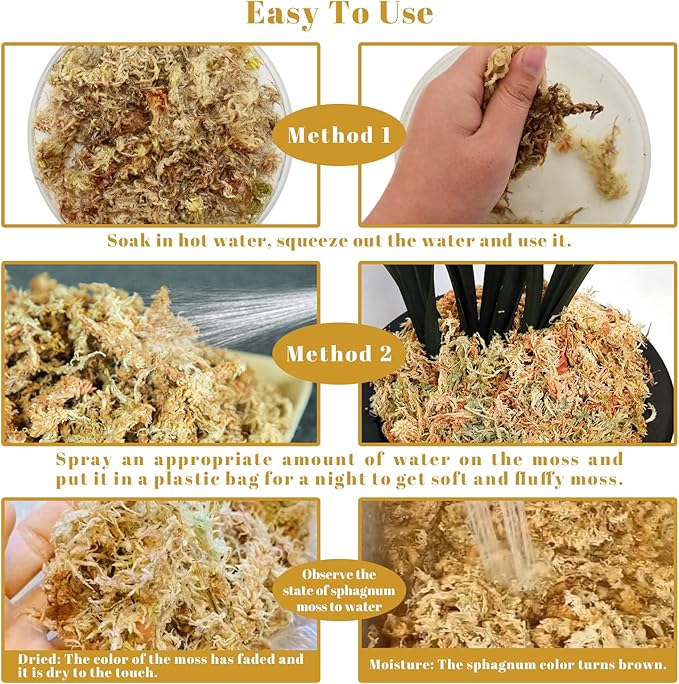 Easy To Use

Method 1

Soak in hot water, squeeze out the water and use it.

Method 2

Spray an appropriate amount of water on the moss and put it in a plastic bag for a night to get soft and fluffy moss.

Observe the state of sphagnum moss to water

Dried: The color of the moss has faded and it is dry to the touch.

Moisture: The sphagnum color turns brown.