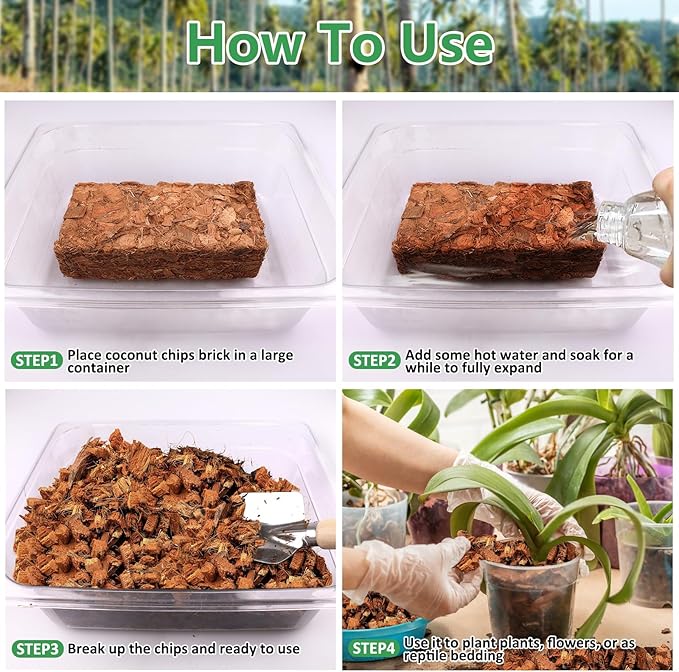 How To Use

STEP1 Place coconut chips brick in a large container

STEP2 Add some hot water and soak for a while to fully expand

STEP3 Break up the chips and ready to use

STEP4 Use it to plant plants, flowers, or as reptile bedding