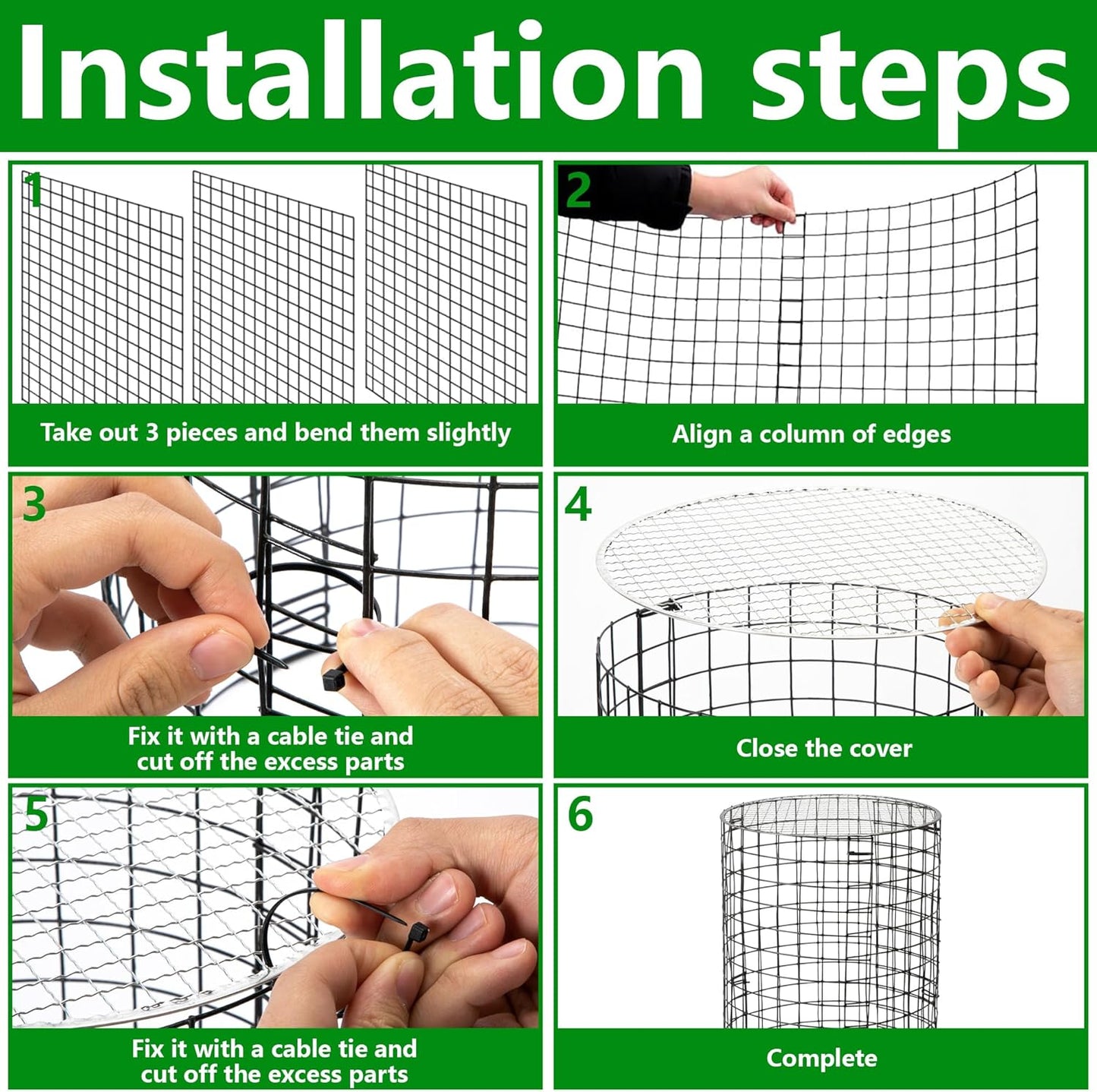 Installation steps

1
Take out 3 pieces and bend them slightly

2
Align a column of edges

3
Fix it with a cable tie and cut off the excess parts

4
Close the cover

5
Fix it with a cable tie and cut off the excess parts

6
Complete