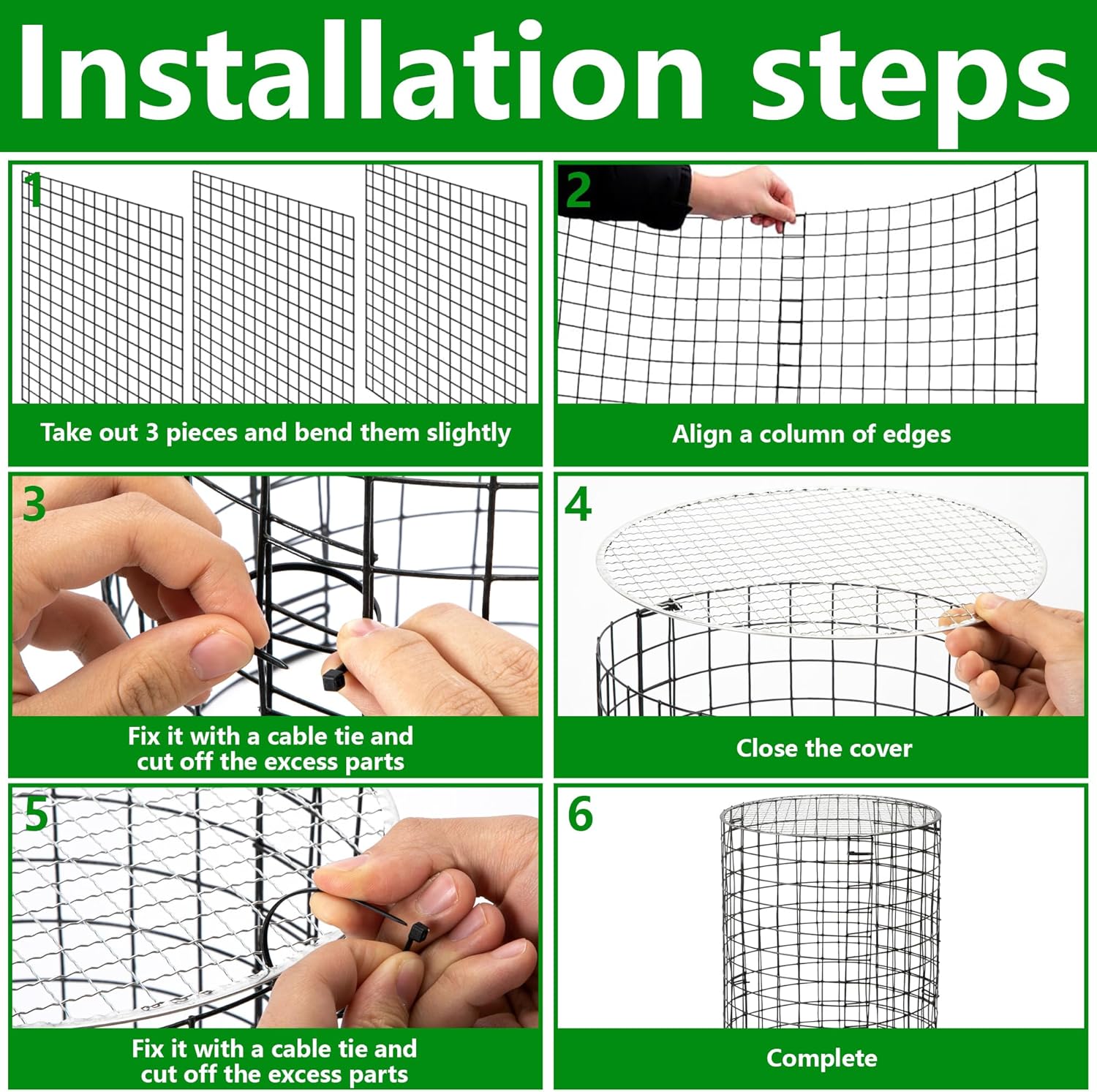 Installation steps

1

Take out 3 pieces and bend them slightly

2

Align a column of edges

3

Fix it with a cable tie and cut off the excess parts

4

Close the cover

5

Fix it with a cable tie and cut off the excess parts

6

Complete