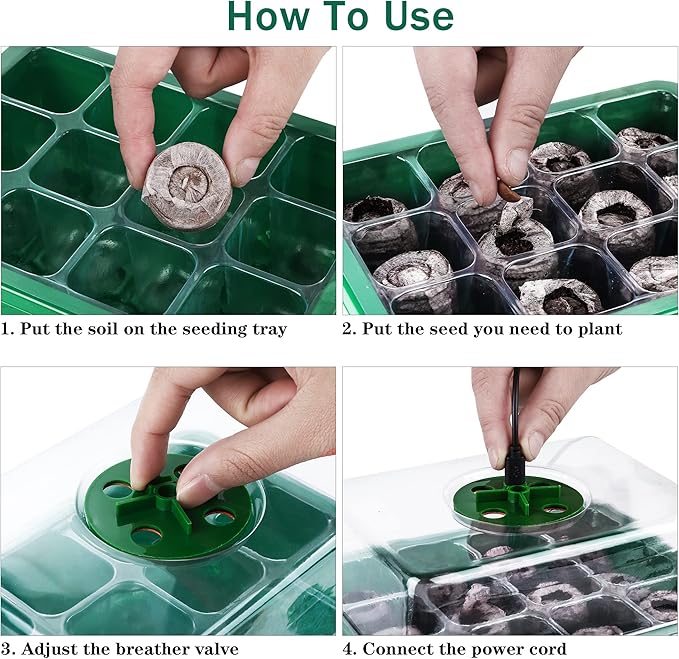 How To Use

1. Put the soil on the seeding tray

2. Put the seed you need to plant

3. Adjust the breather valve

4. Connect the power cord