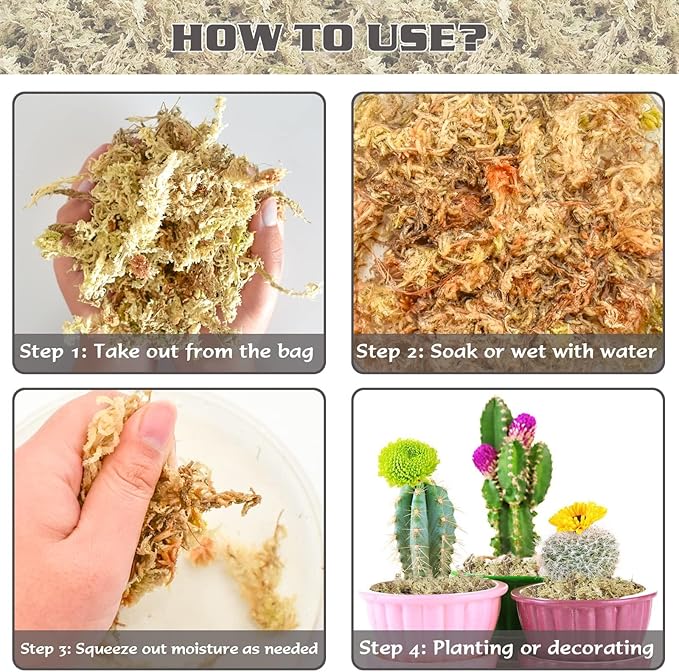 HOW TO USE?

Step 1: Take out from the bag

Step 2: Soak or wet with water

Step 3: Squeeze out moisture as needed

Step 4: Planting or decorating