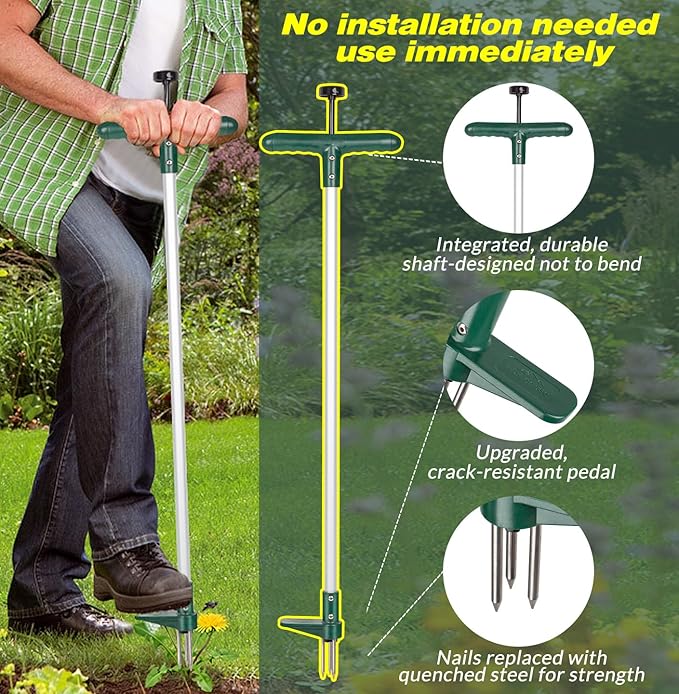 No installation needed use immediately

Integrated, durable shaft-designed not to bend

Upgraded, crack-resistant pedal

Nails replaced with quenched steel for strength