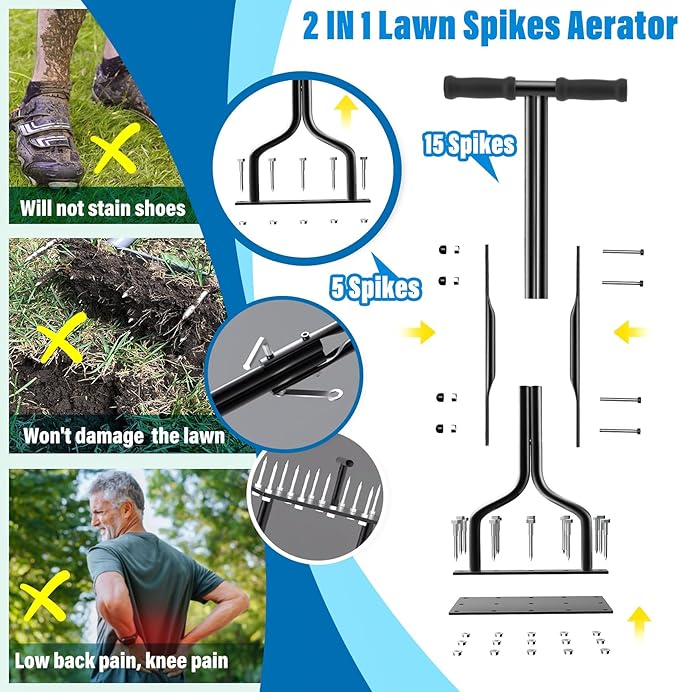 2 IN 1 Lawn Spikes Aerator

Will not stain shoes

Won't damage the lawn

Low back pain, knee pain

15 Spikes

5 Spikes