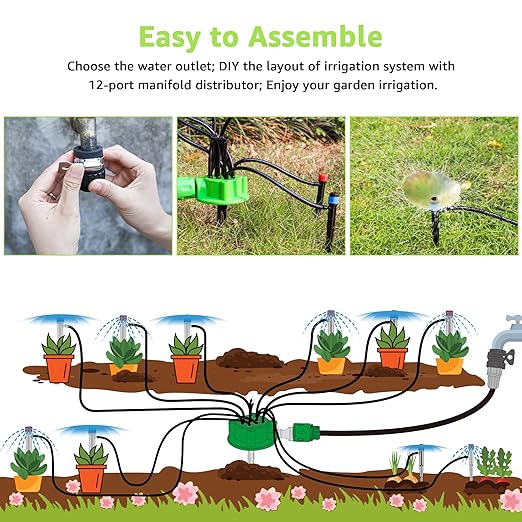 Easy to Assemble

Choose the water outlet; DIY the layout of irrigation system with 12-port manifold distributor; Enjoy your garden irrigation.