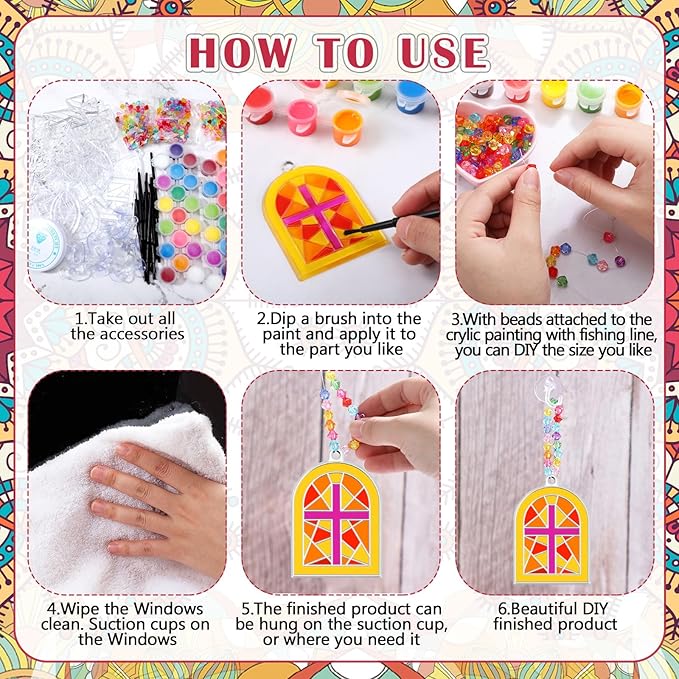 HOW TO USE

1.Take out all the accessories

2.Dip a brush into the paint and apply it to the part you like

3.With beads attached to the crylic painting with fishing line, you can DIY the size you like

4.Wipe the Windows clean. Suction cups on the Windows

5.The finished product can be hung on the suction cup, or where you need it

6.Beautiful DIY finished product