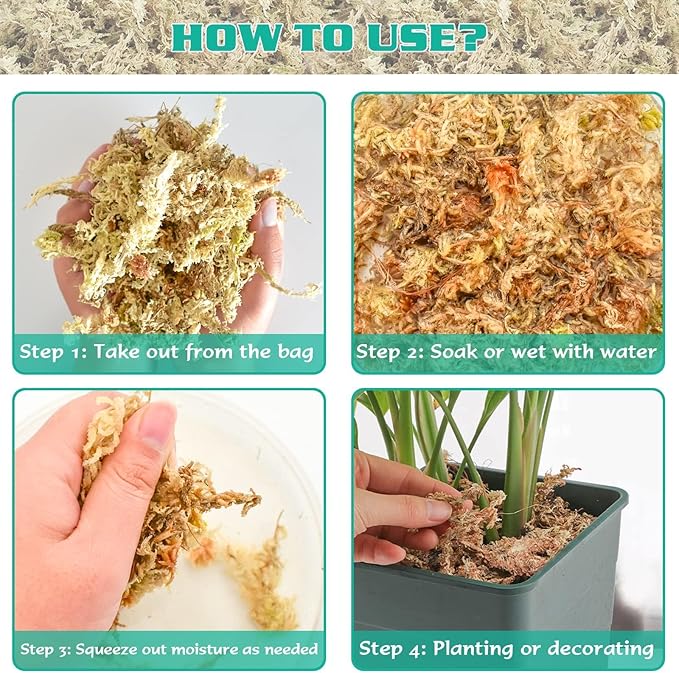 HOW TO USE?

Step 1: Take out from the bag

Step 2: Soak or wet with water

Step 3: Squeeze out moisture as needed

Step 4: Planting or decorating