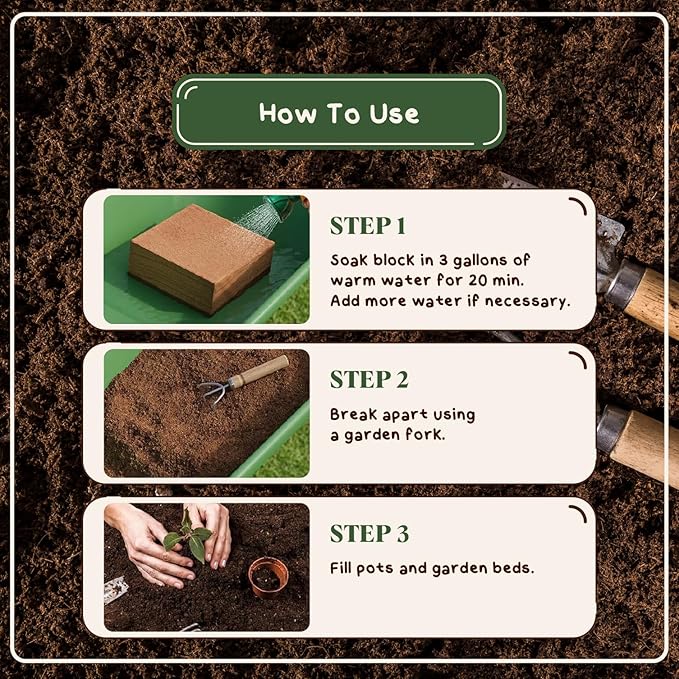 How To Use

STEP 1

Soak block in 3 gallons of warm water for 20 min. Add more water if necessary.

STEP 2

Break apart using a garden fork.

STEP 3

Fill pots and garden beds.