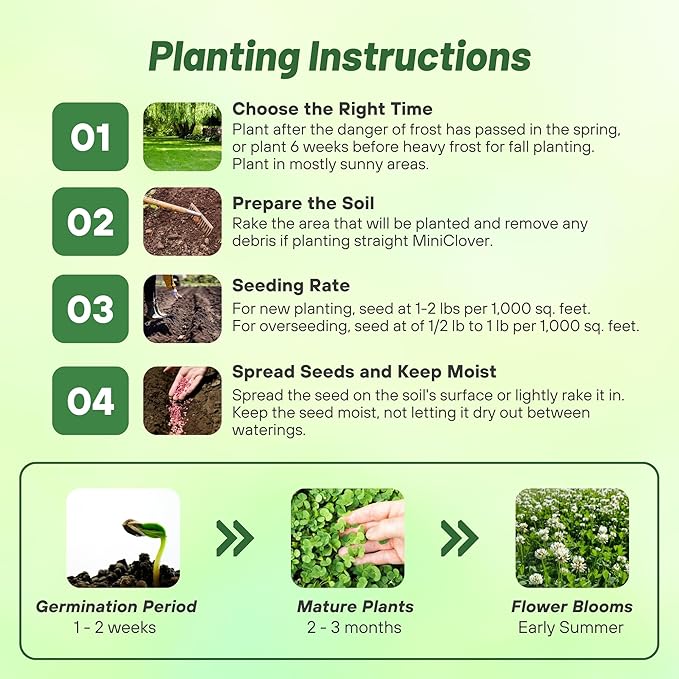 Planting Instructions

01

Choose the Right Time
Plant after the danger of frost has passed in the spring, or plant 6 weeks before heavy frost for fall planting. Plant in mostly sunny areas.

02

Prepare the Soil
Rake the area that will be planted and remove any debris if planting straight MiniClover.

03

Seeding Rate
For new planting, seed at 1-2 lbs per 1,000 sq. feet.
For overseeding, seed at of 1/2 lb to 1 lb per 1,000 sq. feet.

04

Spread Seeds and Keep Moist
Spread the seed on the soil's surface or lightly rake it in. Keep the seed moist, not letting it dry out between waterings.

Germination Period
1 - 2 weeks

Mature Plants
2 - 3 months

Flower Blooms
Early Summer