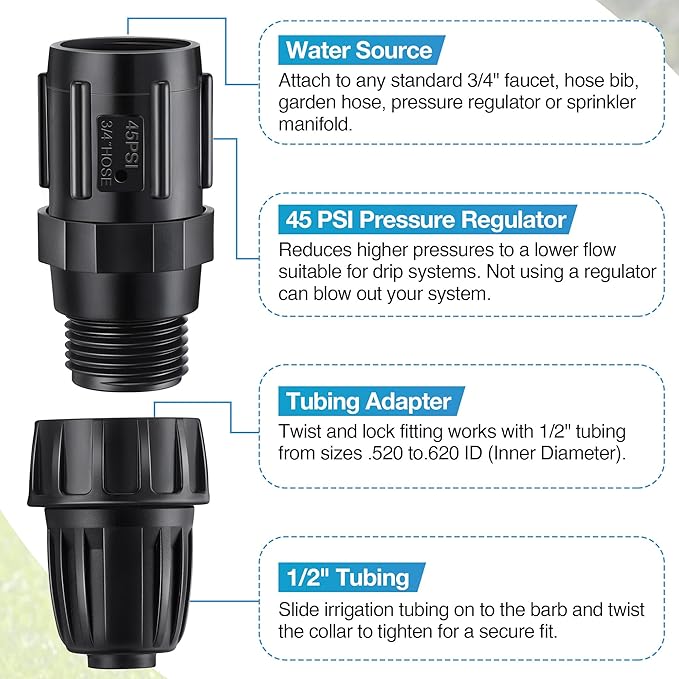 45PSI
3/4"HOSE

Water Source
Attach to any standard 3/4" faucet, hose bib, garden hose, pressure regulator or sprinkler manifold.

45 PSI Pressure Regulator
Reduces higher pressures to a lower flow suitable for drip systems. Not using a regulator can blow out your system.

Tubing Adapter
Twist and lock fitting works with 1/2" tubing from sizes .520 to.620 ID (Inner Diameter).

1/2" Tubing
Slide irrigation tubing on to the barb and twist the collar to tighten for a secure fit.