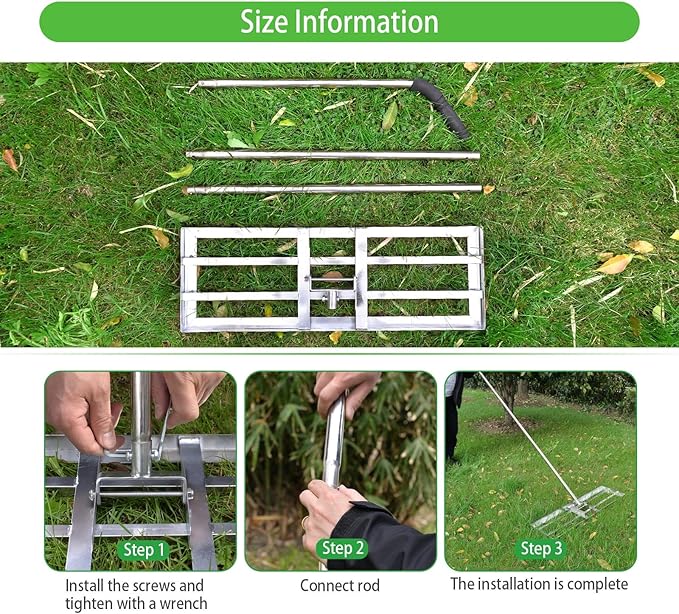 Size Information

Step 1
Install the screws and tighten with a wrench

Step 2
Connect rod

Step 3
The installation is complete