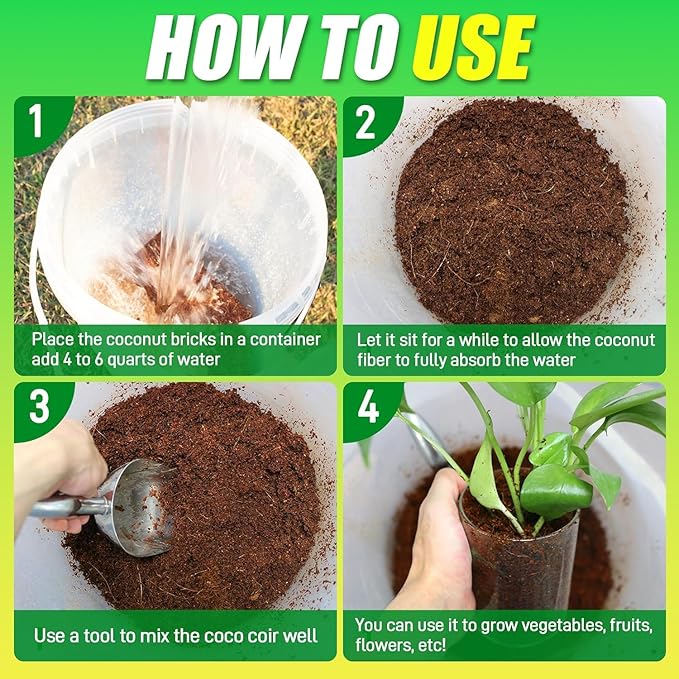 HOW TO USE

1

Place the coconut bricks in a container add 4 to 6 quarts of water

2

Let it sit for a while to allow the coconut fiber to fully absorb the water

3

Use a tool to mix the coco coir well

4

You can use it to grow vegetables, fruits, flowers, etc!