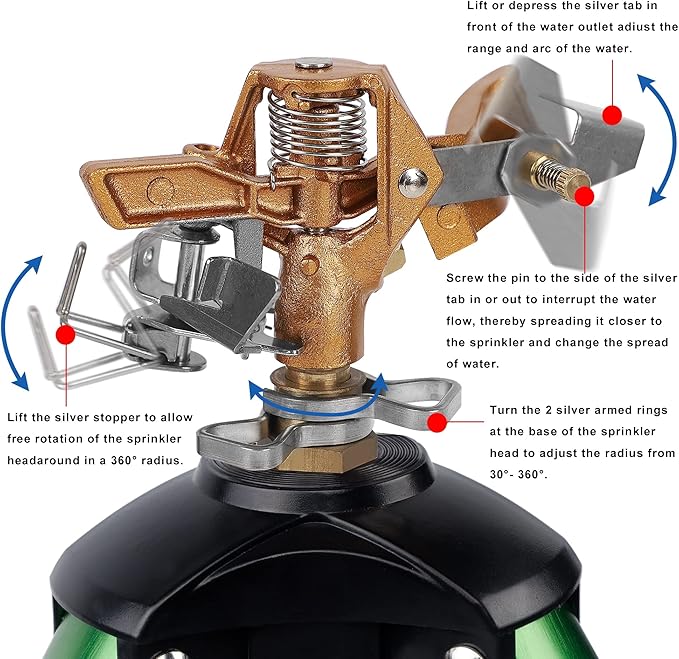 Lift or depress the silver tab in front of the water outlet adiust the range and arc of the water.

Screw the pin to the side of the silver tab in or out to interrupt the water flow, thereby spreading it closer to the sprinkler and change the spread of water.

Lift the silver stopper to allow free rotation of the sprinkler headaround in a 360° radius.

Turn the 2 silver armed rings at the base of the sprinkler head to adjust the radius from 30°- 360°.