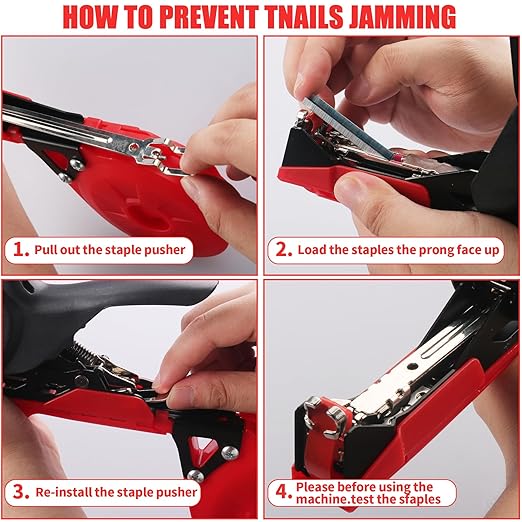 HOW TO PREVENT TNAILS JAMMING

1. Pull out the staple pusher

2. Load the staples the prong face up

3. Re-install the staple pusher

4. Please before using the machine.test the staples