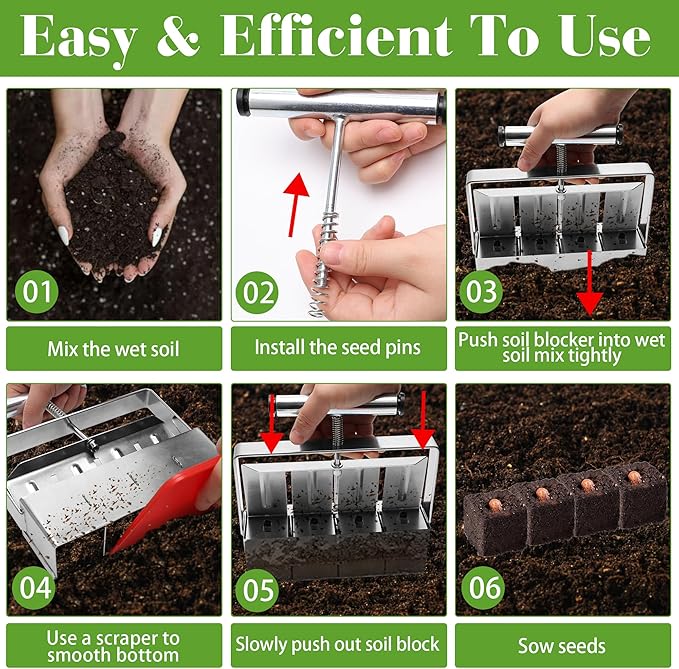 Easy & Efficient To Use

01

Mix the wet soil

02

Install the seed pins

03

Push soil blocker into wet soil mix tightly

04

Use a scraper to smooth bottom

05

Slowly push out soil block

06

Sow seeds