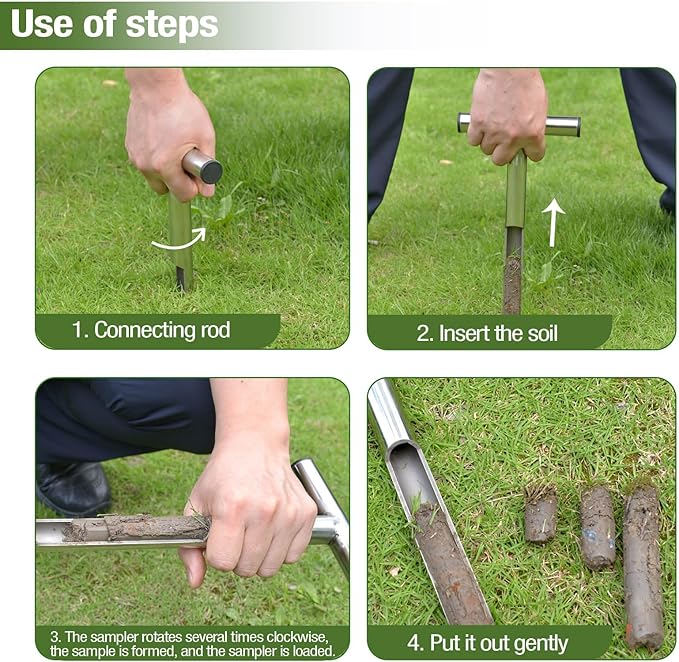 Use of steps

1. Connecting rod

2. Insert the soil

3. The sampler rotates several times clockwise, the sample is formed, and the sampler is loaded.

4. Put it out gently