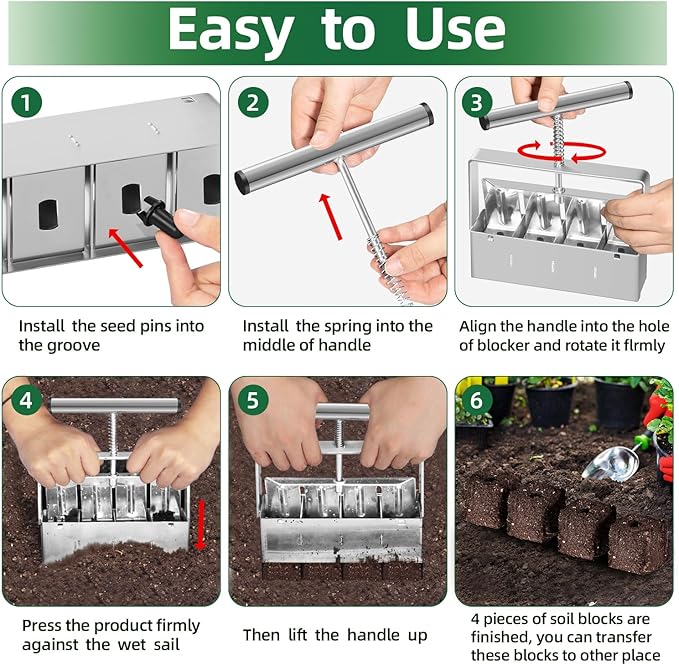 Easy to Use

1

Install the seed pins into the groove

2

Install the spring into the middle of handle

3

Align the handle into the hole of blocker and rotate it flrmly

4

Press the product firmly against the wet sail

5

Then lift the handle up

6

4 pieces of soil blocks are finished, you can transfer these blocks to other place